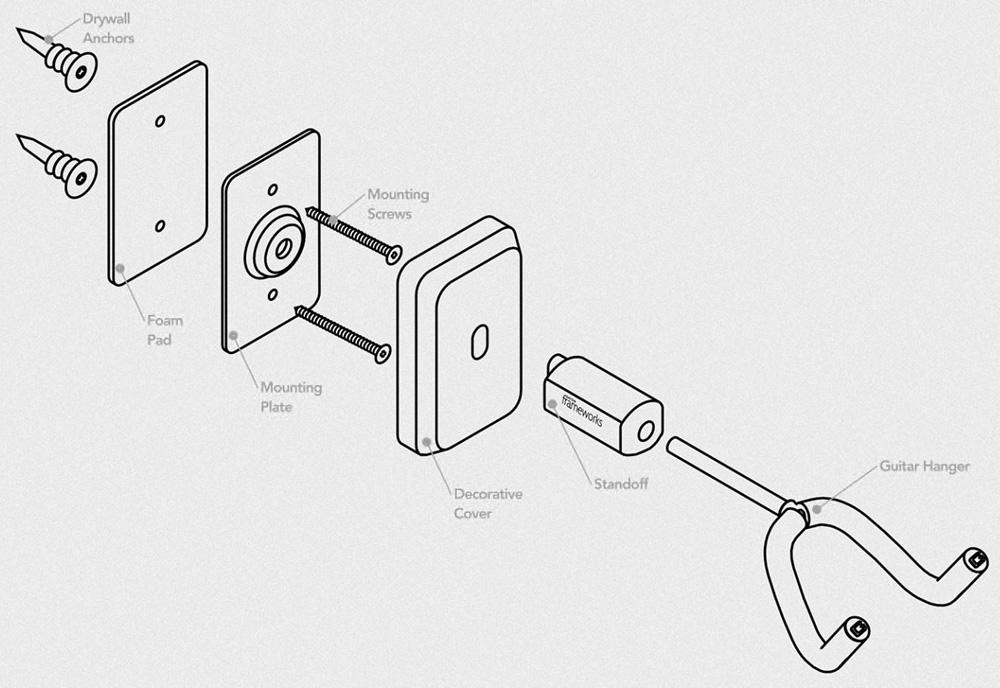 Drywall Anchors

Foam Pad

Mounting Screws

Mounting Plate

Decorative Cover

frameworks

Standoff

Guitar Hanger